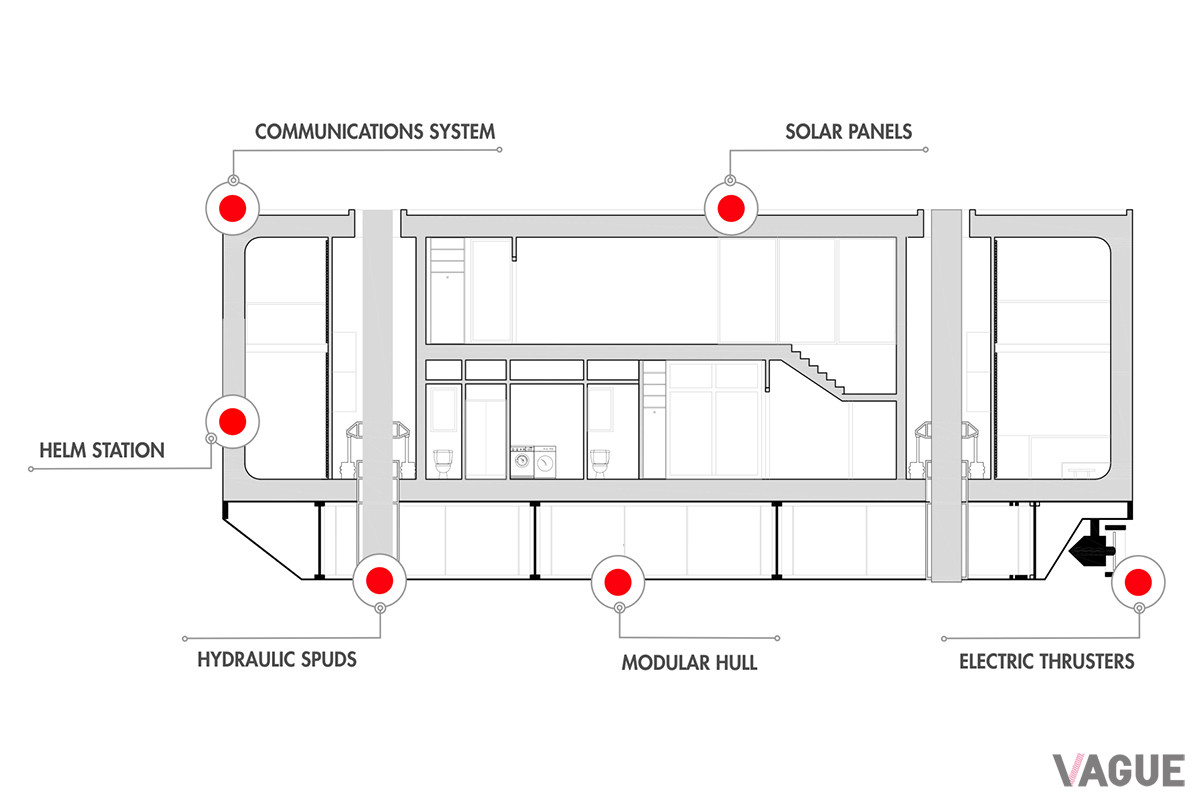 COMMUNICATIONS SYSTEM

SOLAR PANELS

HELM STATION

HYDRAULIC SPUDS

MODULAR HULL

ELECTRIC THRUSTERS

VAGUE