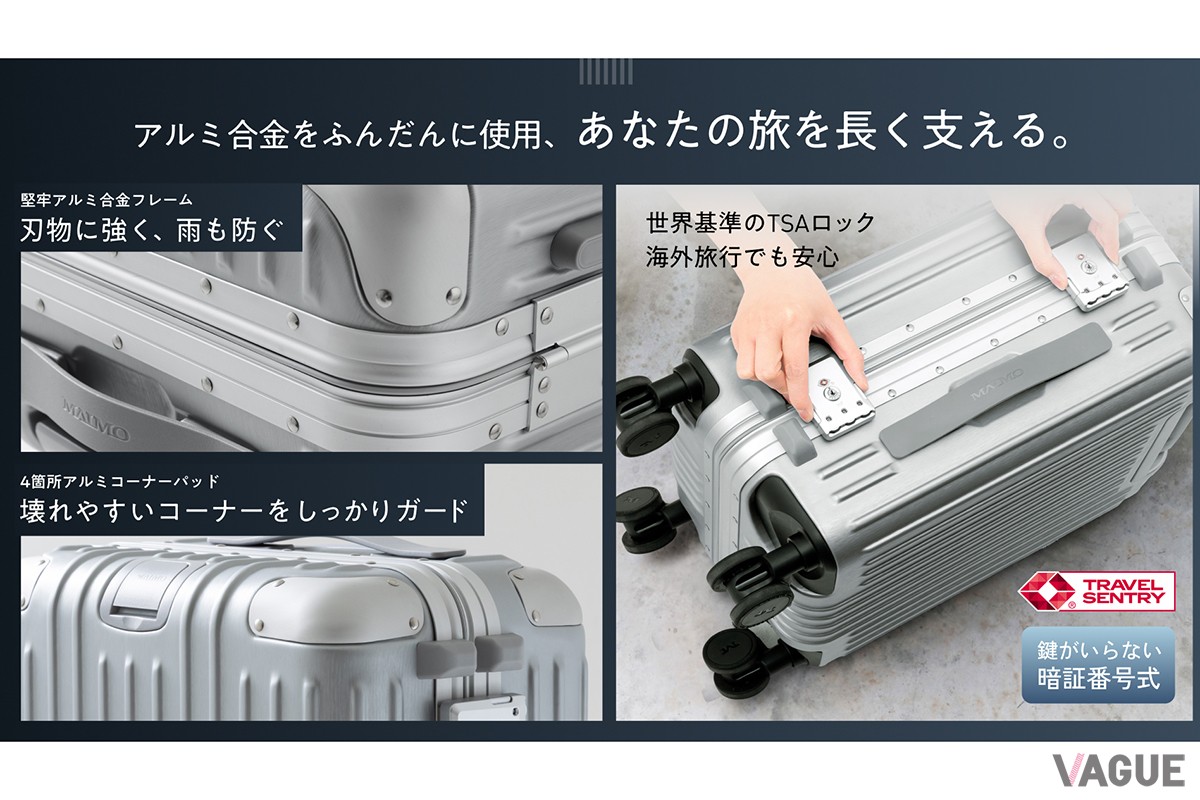 アルミ合金をふんだんに使用、あなたの旅を長く支える。

堅牢アルミ合金フレーム
刃物に強く、雨も防ぐ

MAIMO

4箇所アルミコーナーパッド
壊れやすいコーナーをしっかりガード

世界基準のTSAロック
海外旅行でも安心

MAIMO

TRAVEL SENTRY

鍵がいらない
暗証番号式

VAGUE