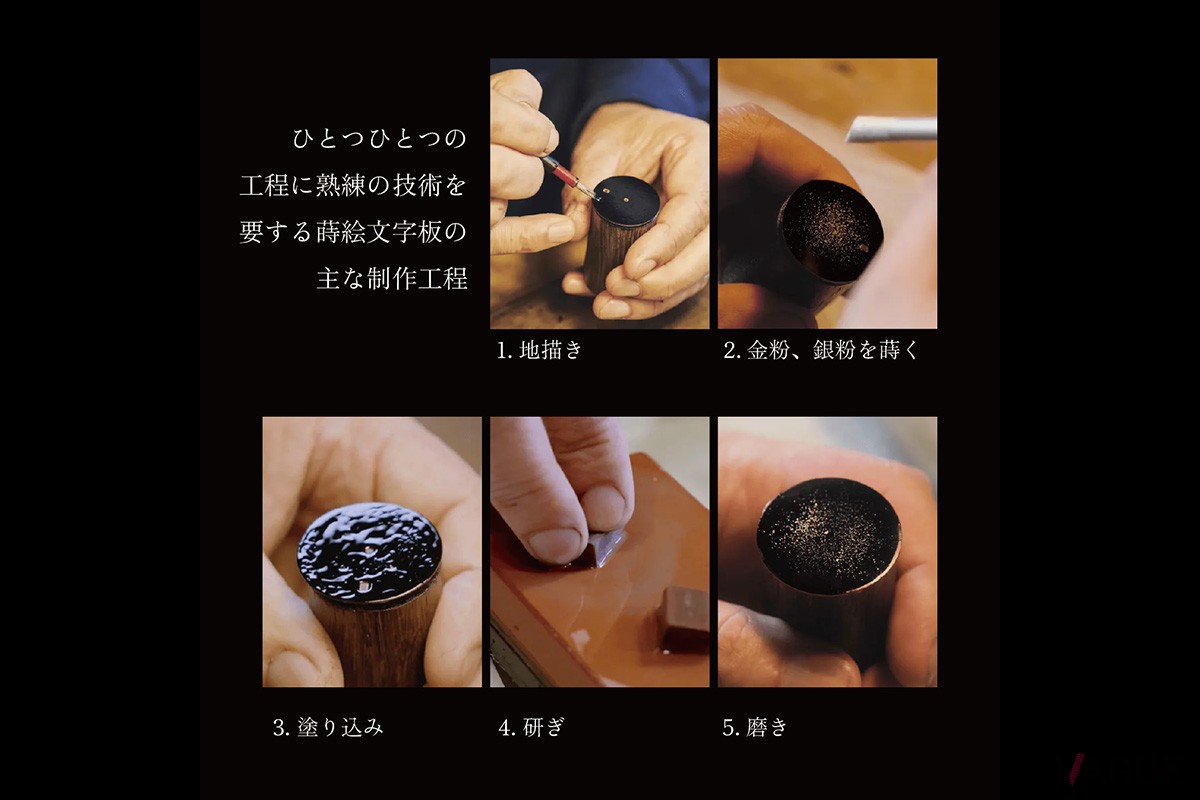 ひとつひとつの
工程に熟練の技術を
要する蒔絵文字板の
主な制作工程

1. 地描き

2. 金粉、銀粉を蒔く

3. 塗り込み

4. 研ぎ

5. 磨き