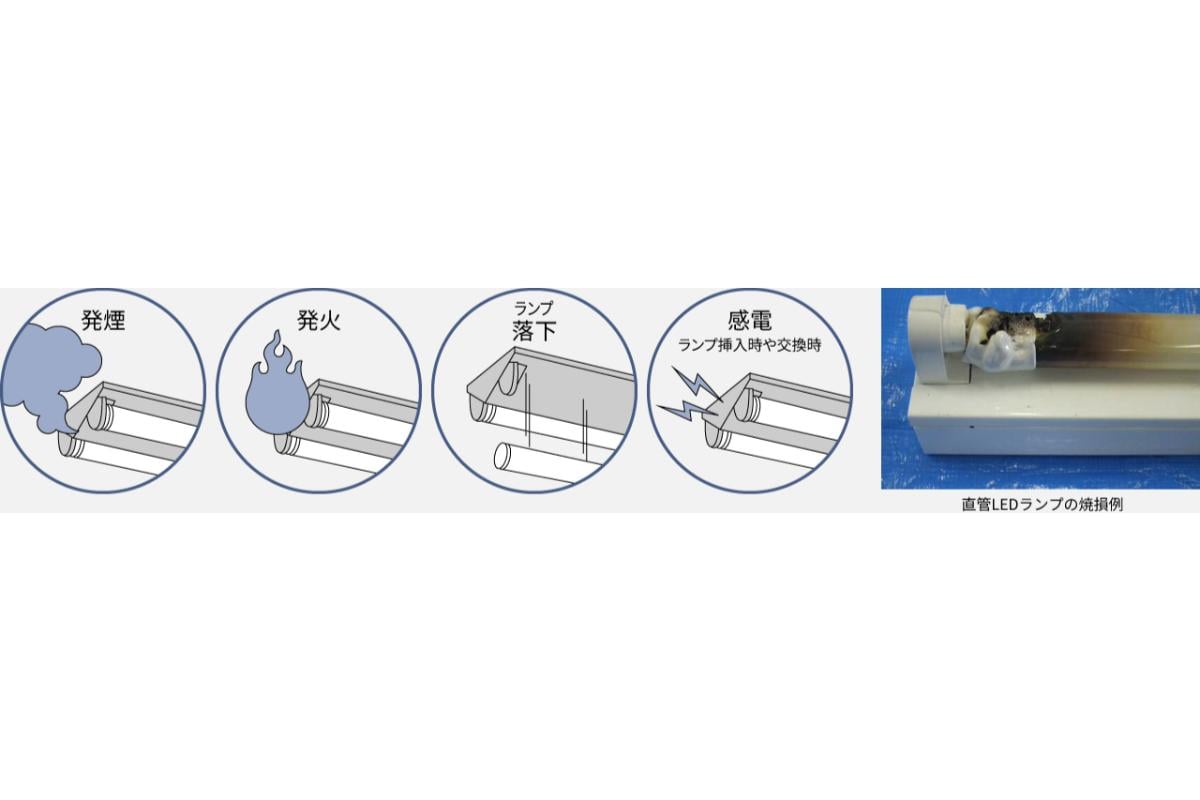 発煙

発火

ランプ
落下

感電
ランプ挿入時や交換時

直管LEDランプの焼損例